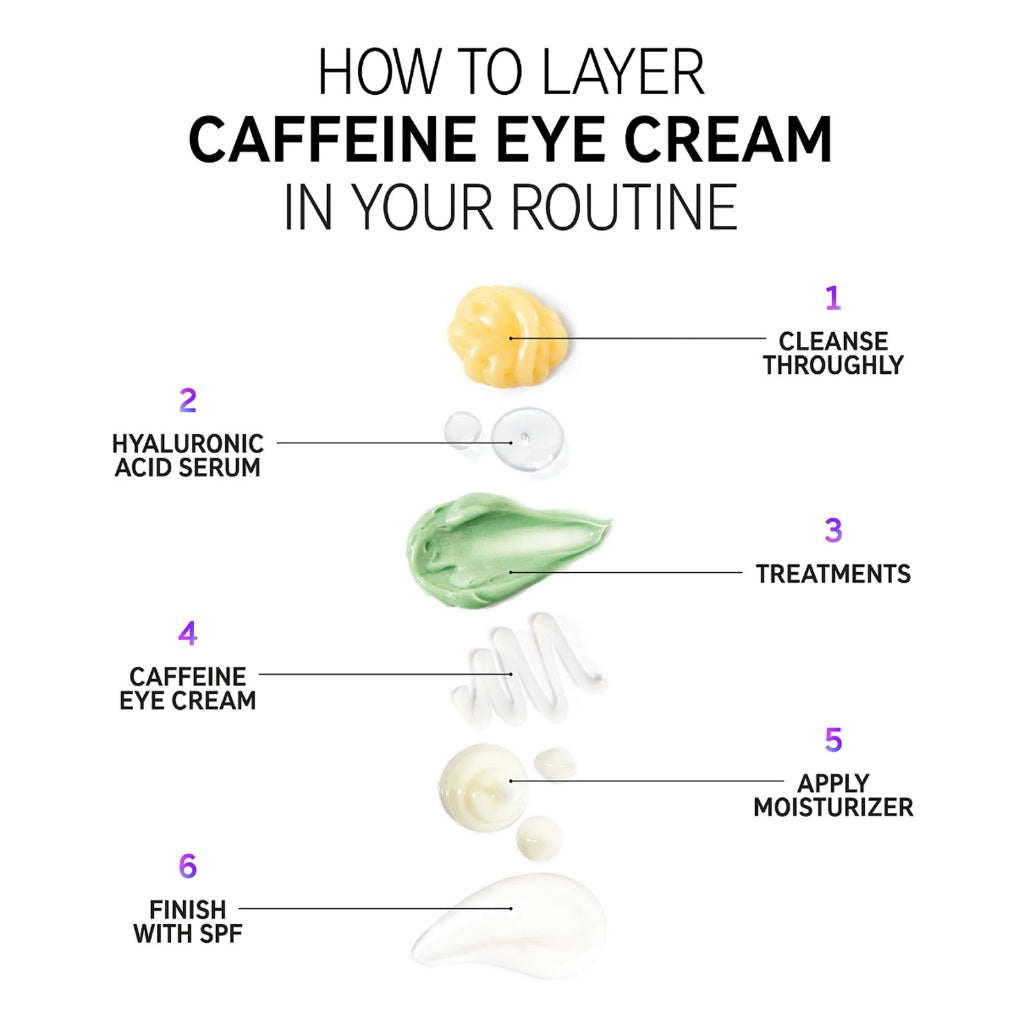 HOW TO LAYER
CAFFEINE EYE CREAM
IN YOUR ROUTINE

1
CLEANSE THROUGHLY

2
HYALURONIC ACID SERUM

3
TREATMENTS

4
CAFFEINE EYE CREAM

5
APPLY MOISTURIZER

6
FINISH WITH SPF