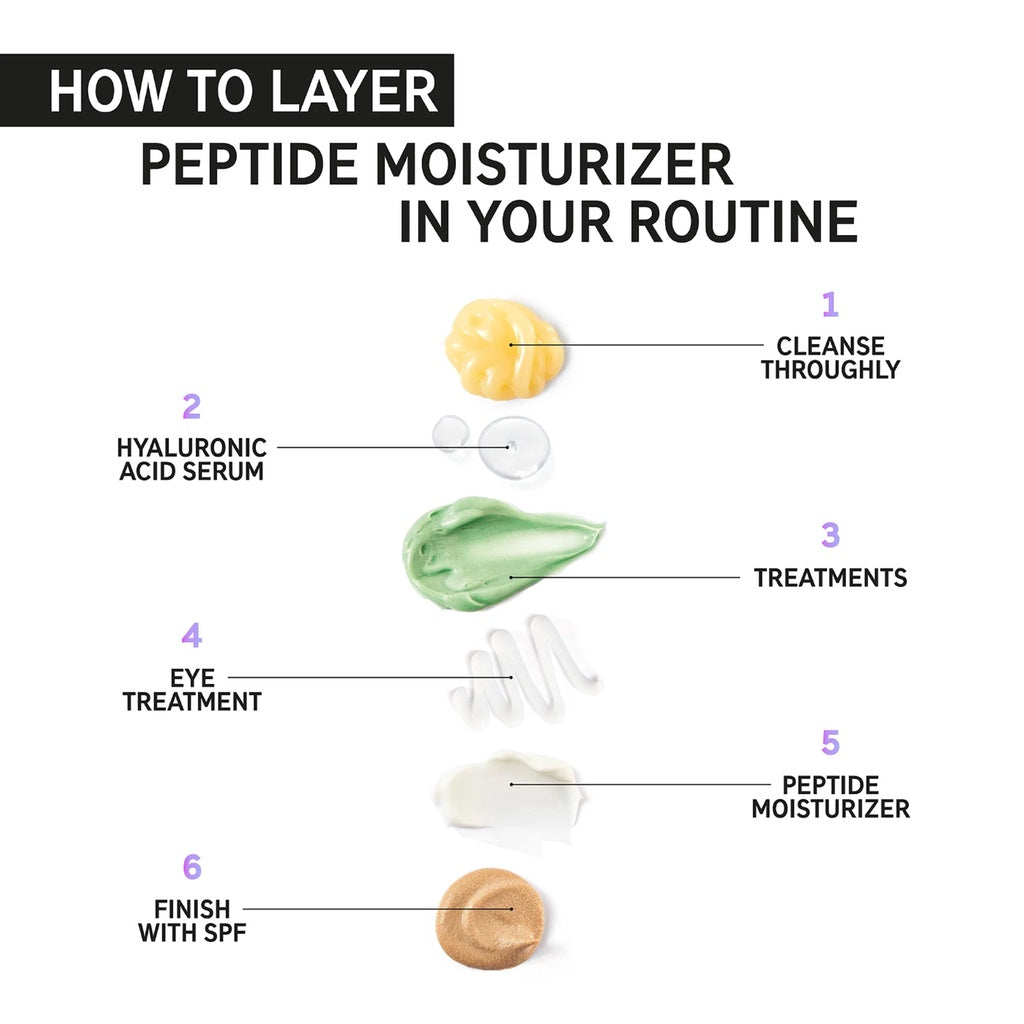 HOW TO LAYER
PEPTIDE MOISTURIZER IN YOUR ROUTINE

1
CLEANSE THROUGHLY

2
HYALURONIC ACID SERUM

3
TREATMENTS

4
EYE TREATMENT

5
PEPTIDE MOISTURIZER

6
FINISH WITH SPF