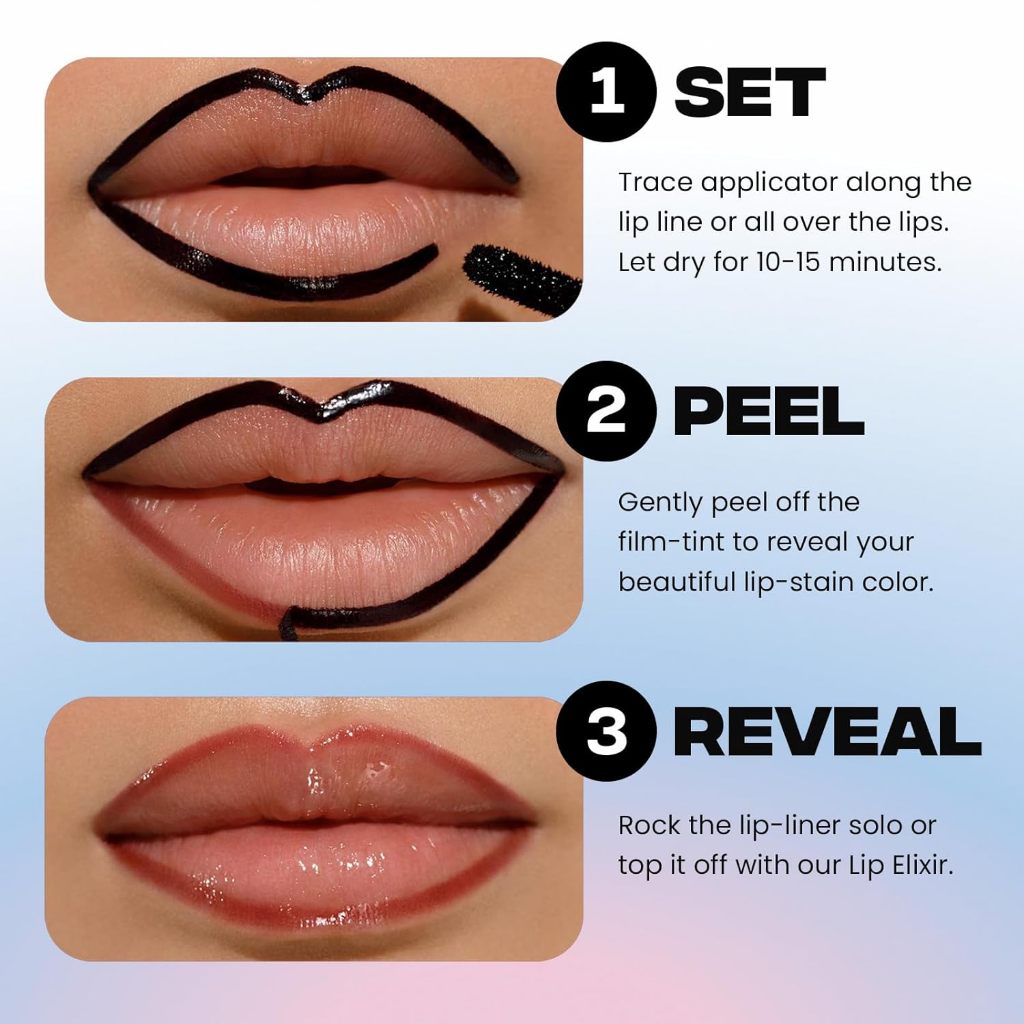 1 SET

Trace applicator along the lip line or all over the lips. Let dry for 10-15 minutes.

2 PEEL

Gently peel off the film-tint to reveal your beautiful lip-stain color.

3 REVEAL

Rock the lip-liner solo or top it off with our Lip Elixir.