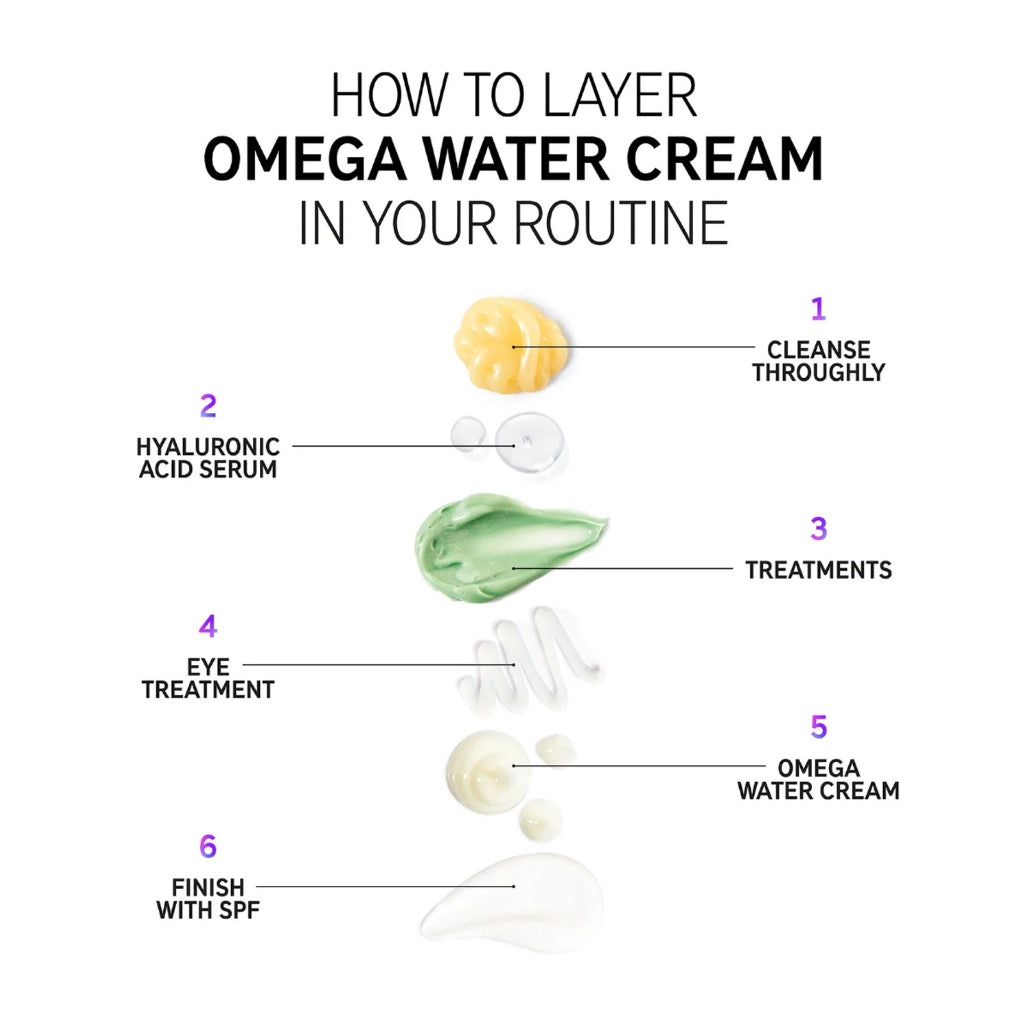 HOW TO LAYER
OMEGA WATER CREAM
IN YOUR ROUTINE

1
CLEANSE THROUGHLY

2
HYALURONIC ACID SERUM

3
TREATMENTS

4
EYE TREATMENT

5
OMEGA WATER CREAM

6
FINISH WITH SPF